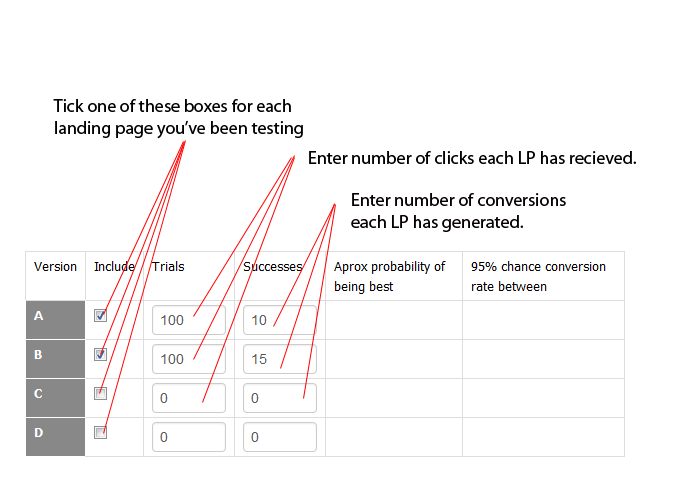 Tick one of these boxes for each landing page you've been testing

Enter number of clicks each LP has recieved.

Enter number of conversions each LP has generated.

| Version | Include | Trials | Successes | Aprox probability of being best | 95% chance conversion rate between |
|---|---|---|---|---|---|
| A | | 100 | 10 | | |
| B | | 100 | 15 | | |
| C | | 0 | 0 | | |
| D | | 0 | 0 | | |